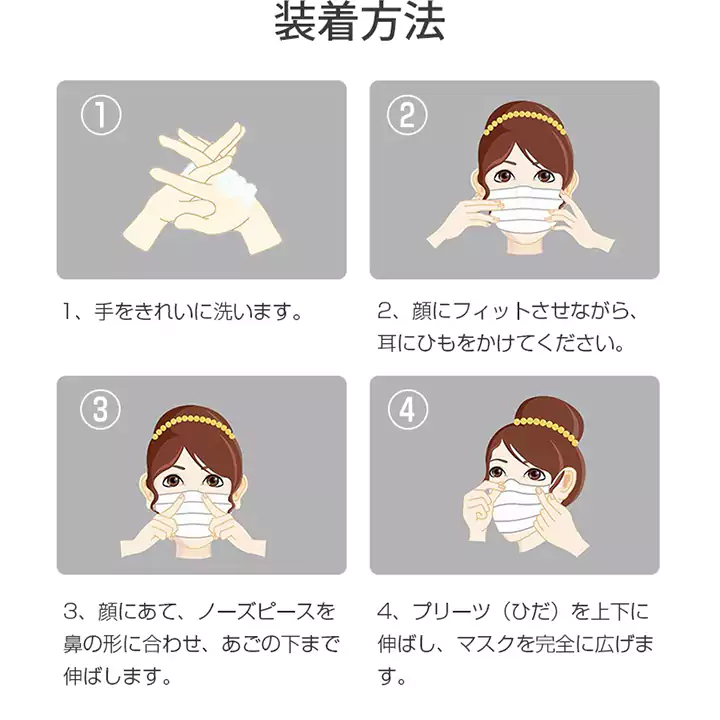 装着方法

①

1、手をきれいに洗います。

②

2、顔にフィットさせながら、耳にひもをかけてください。

③

3、顔にあて、ノーズピースを鼻の形に合わせ、あごの下まで伸ばします。

④

4、プリーツ（ひだ）を上下に伸ばし、マスクを完全に広げます。